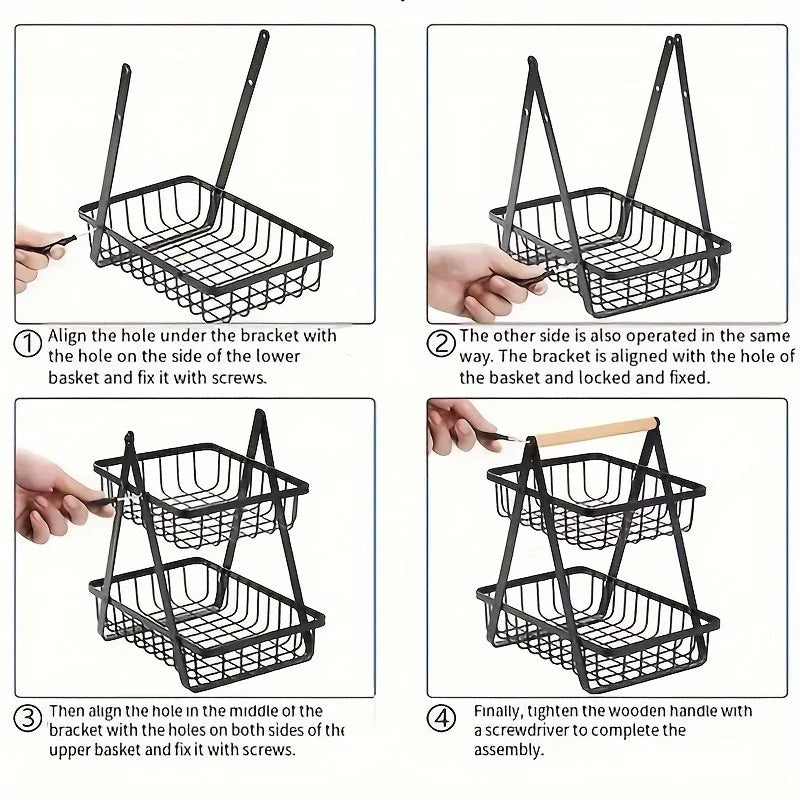 ① Align the hole under the bracket with the hole on the side of the lower basket and fix it with screws.

② The other side is also operated in the same way. The bracket is aligned with the hole of the basket and locked and fixed.

③ Then align the hole in the middle of the bracket with the holes on both sides of the upper basket and fix it with screws.

④ Finally, tighten the wooden handle with a screwdriver to complete the assembly.